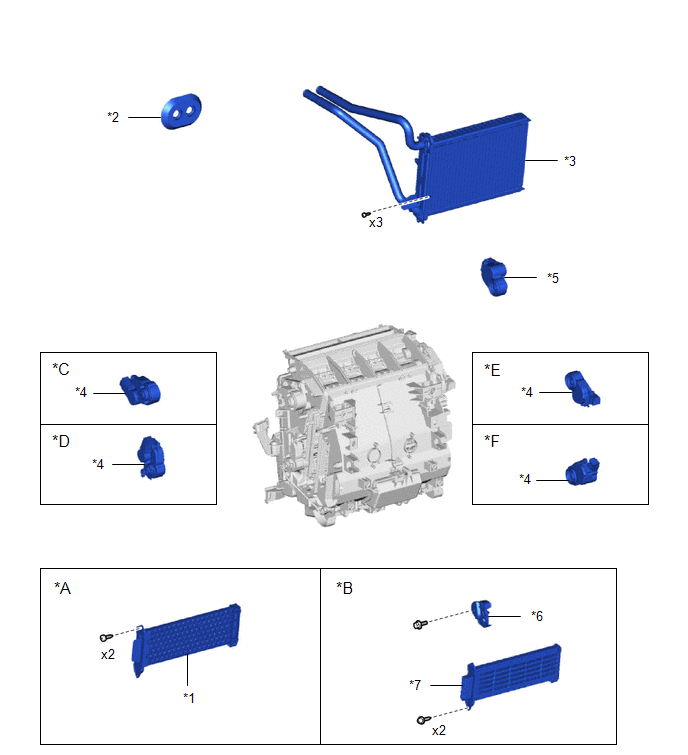 *2

*3

x3

*5

*C

*4

*D

*4

*E

*4

*F

*4

*A

x2

*1

*B

*6

*7

x2