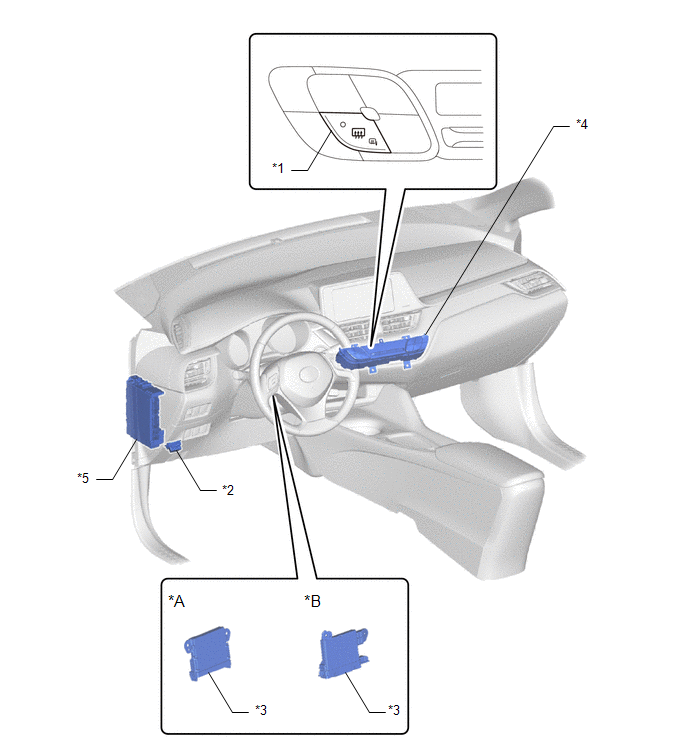 *1
*4
*5
*2
*A
*B
*3
*3