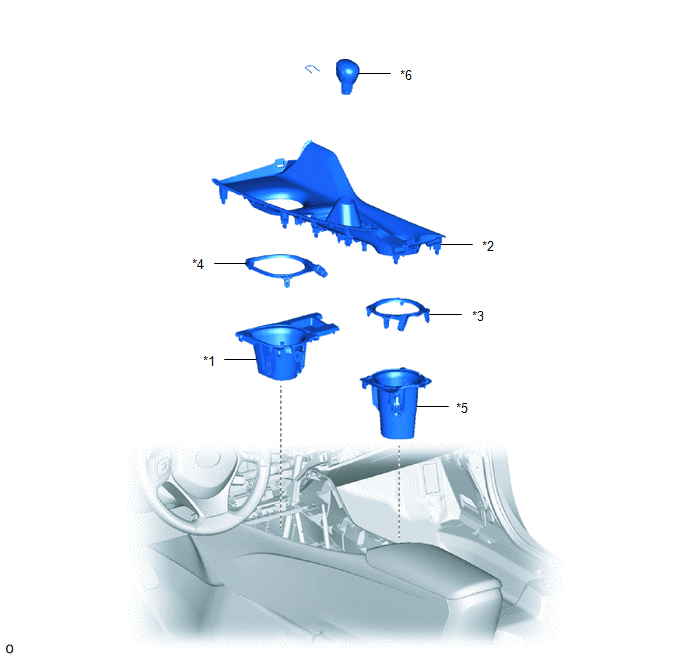 *6

*2

*4

*3

*1

*5

o