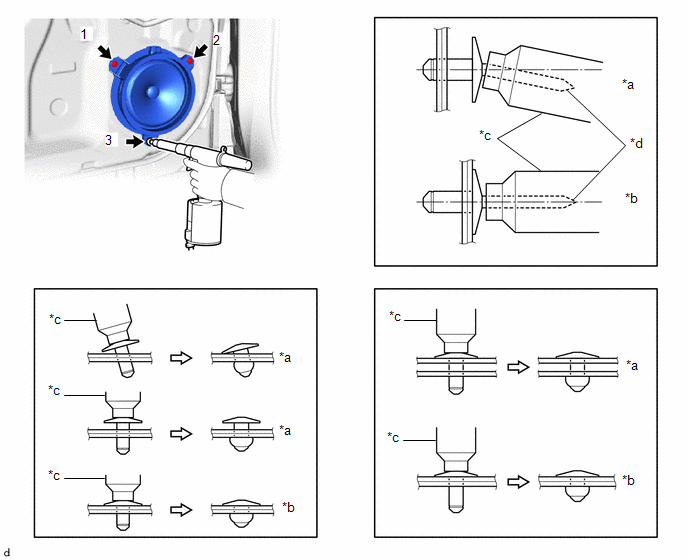 1
2
3

*a
*c
*d
*b

*c
*a
*c
*a
*c
*b

*c
*a
*c
*b

d