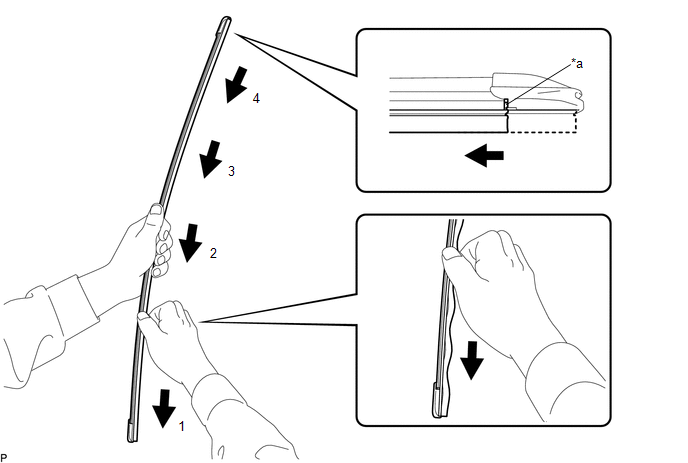 4
3
2
1
*a
P