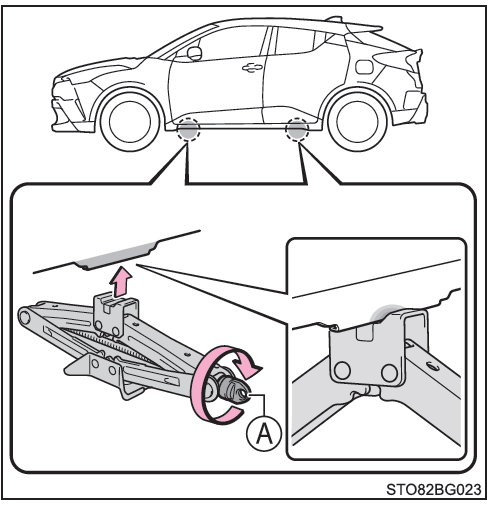 A

STO82BG023