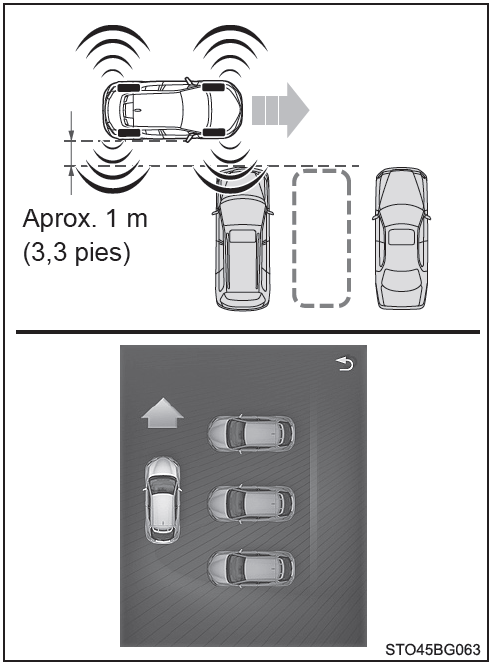 Aprox. 1 m (3,3 pies)

STO45BG063