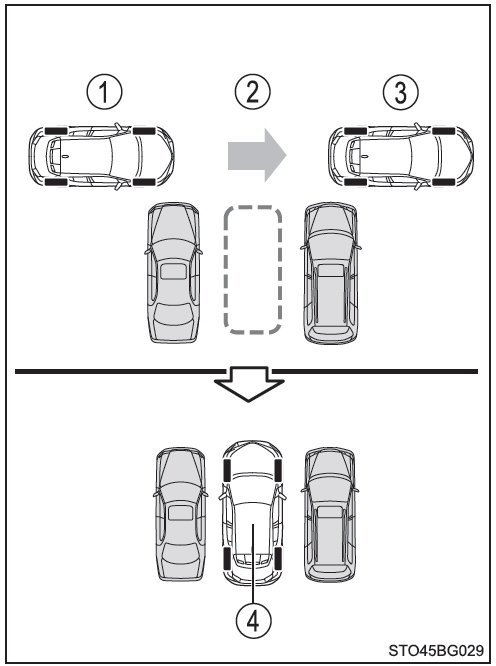 1
2
3
4
STO45BG029