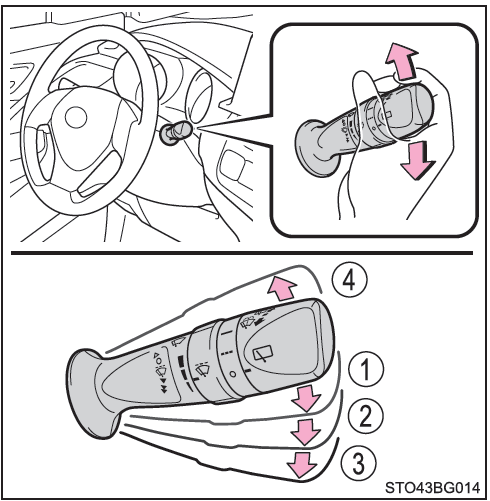 4
1
2
3
STO43BG014