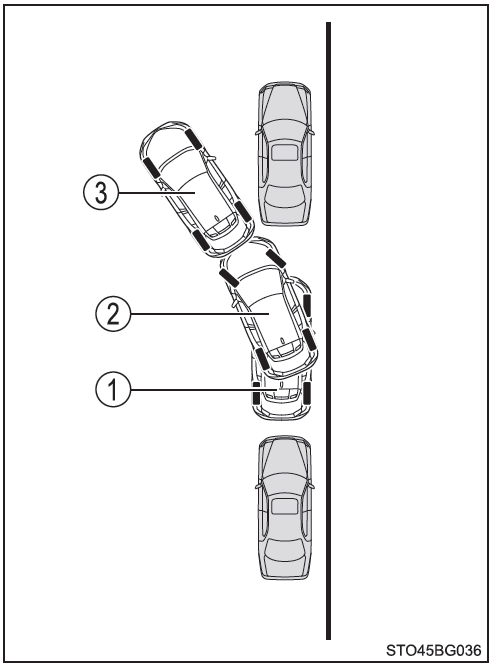 3
2
1
STO45BG036