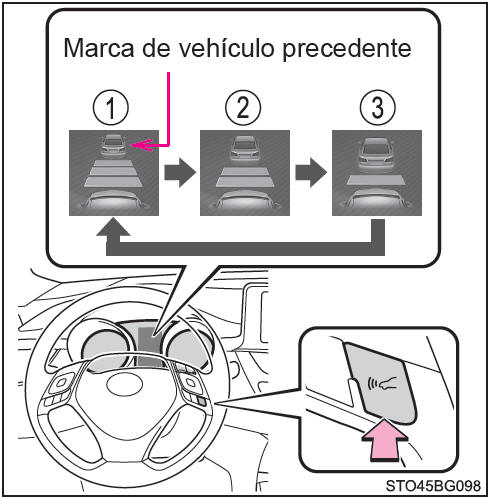 Marca de vehículo precedente

1

2

3

STO45BG098