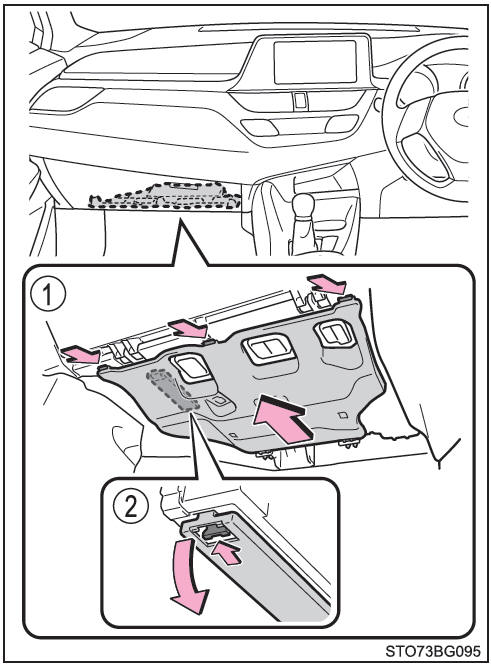 1

2

STO73BG095