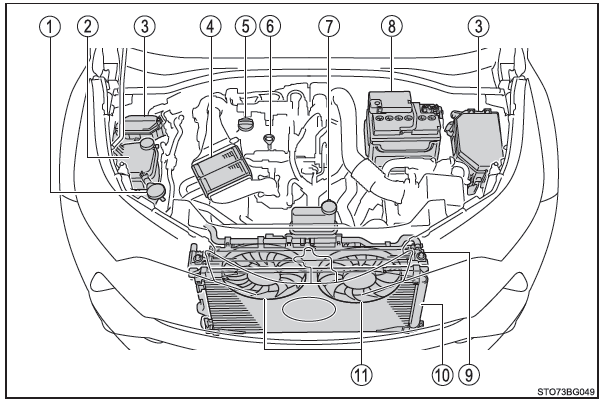 1
2
3
4
5
6
7
8
3
11
10
9
STO73BG049