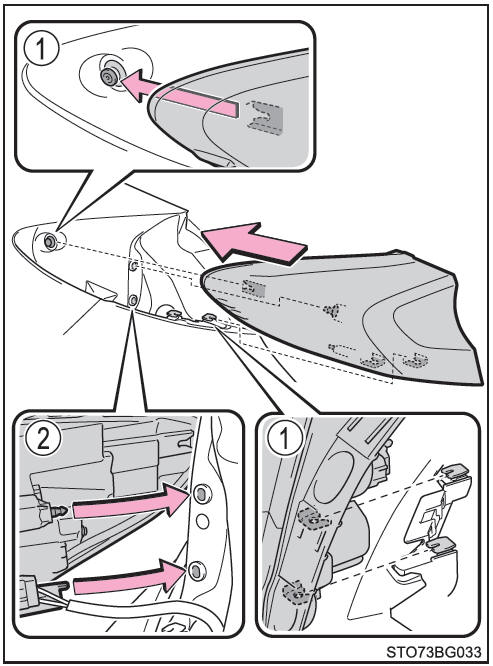 1

2

1

STO73BG033