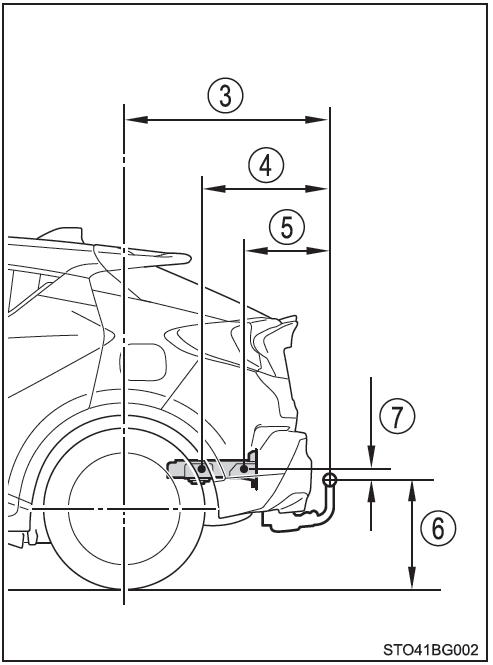 3
4
5
7
6
STO41BG002