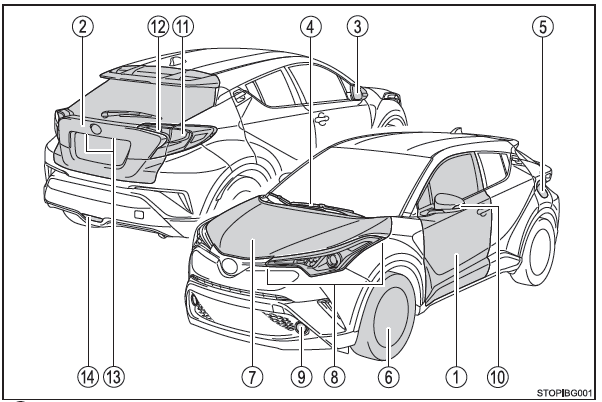 ②
⑫
⑪
④
③
⑤
⑭
⑬
⑦
⑨
⑧
⑥
①
⑩
STOPIBG001